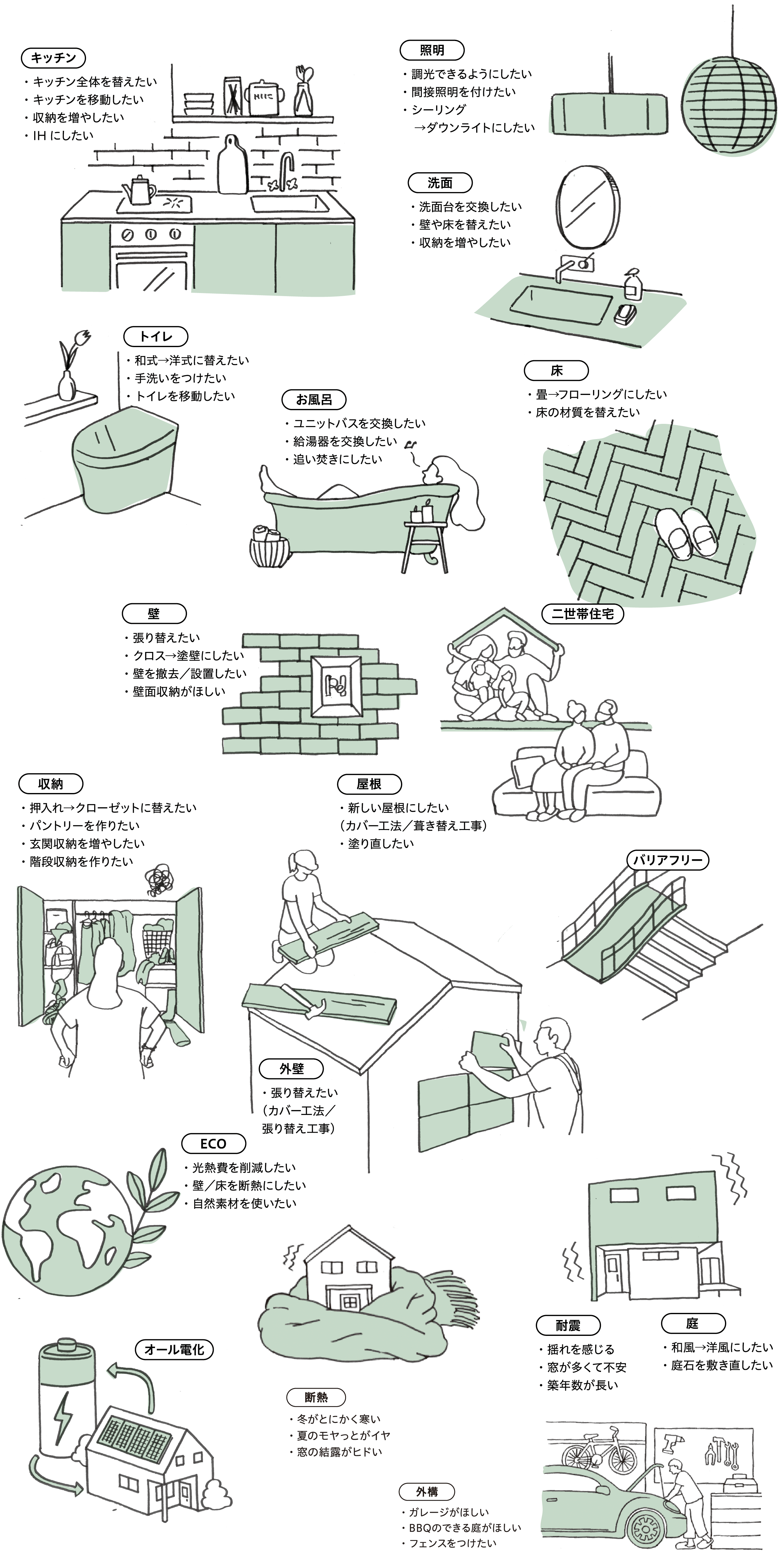 キッチン
・キッチン全体を替えたい
・キッチンを移動したい
・収納を増やしたい
・IH にしたい

照明
・調光できるようにしたい
・間接照明を付けたい
・シーリング
→ダウンライトにしたい

洗面
・洗面台を交換したい
・壁や床を替えたい
・収納を増やしたい

トイレ
・和式→洋式に替えたい
・手洗いをつけたい
・トイレを移動したい

お風呂
・ユニットバスを交換したい
・給湯器を交換したい
・追い焚きにしたい

床
・畳→フローリングにしたい
・床の材質を替えたい

壁
・張り替えたい
・クロス→塗壁にしたい
・壁を撤去／設置したい
・壁面収納がほしい

二世帯住宅

収納
・押入れ→クローゼットに替えたい
・パントリーを作りたい
・玄関収納を増やしたい
・階段収納を作りたい

屋根
・新しい屋根にしたい
（カバー工法／葺き替え工事）
・塗り直したい

バリアフリー

外壁
・張り替えたい
（カバー工法／
張り替え工事）

ECO
・光熱費を削減したい
・壁／床を断熱にしたい
・自然素材を使いたい

オール電化

断熱
・冬がとにかく寒い
・夏のモヤっとがイヤ
・窓の結露がヒドい

耐震
・揺れを感じる
・窓が多くて不安
・築年数が長い

庭
・和風→洋風にしたい
・庭石を敷き直したい

外構
・ガレージがほしい
・BBQのできる庭がほしい
・フェンスをつけたい