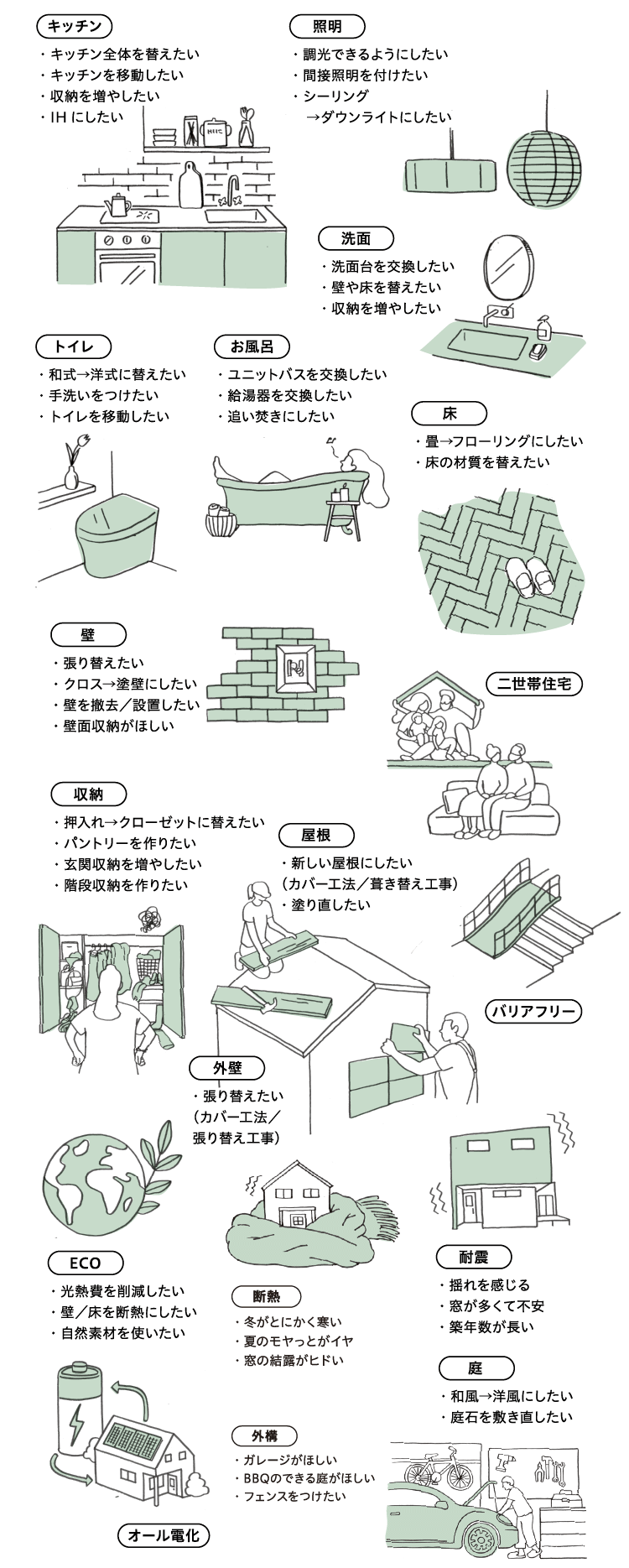 キッチン
・キッチン全体を替えたい
・キッチンを移動したい
・収納を増やしたい
・IH にしたい

照明
・調光できるようにしたい
・間接照明を付けたい
・シーリング
→ダウンライトにしたい

洗面
・洗面台を交換したい
・壁や床を替えたい
・収納を増やしたい

トイレ
・和式→洋式に替えたい
・手洗いをつけたい
・トイレを移動したい

お風呂
・ユニットバスを交換したい
・給湯器を交換したい
・追い焚きにしたい

床
・畳→フローリングにしたい
・床の材質を替えたい

壁
・張り替えたい
・クロス→塗壁にしたい
・壁を撤去／設置したい
・壁面収納がほしい

二世帯住宅

収納
・押入れ→クローゼットに替えたい
・パントリーを作りたい
・玄関収納を増やしたい
・階段収納を作りたい

屋根
・新しい屋根にしたい
（カバー工法／葺き替え工事）
・塗り直したい

バリアフリー

外壁
・張り替えたい
（カバー工法／
張り替え工事）

ECO
・光熱費を削減したい
・壁／床を断熱にしたい
・自然素材を使いたい

断熱
・冬がとにかく寒い
・夏のモヤっとがイヤ
・窓の結露がヒドい

耐震
・揺れを感じる
・窓が多くて不安
・築年数が長い

庭
・和風→洋風にしたい
・庭石を敷き直したい

外構
・ガレージがほしい
・BBQのできる庭がほしい
・フェンスをつけたい

オール電化